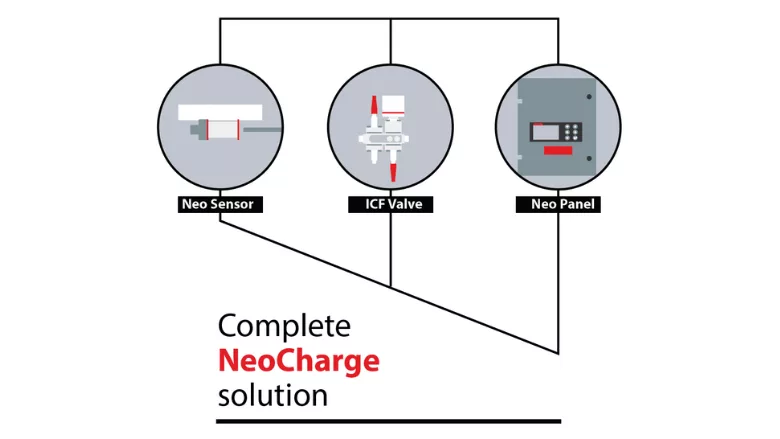 Neo Sensor
ICF Valve
Neo Panel

Complete
NeoCharge
solution